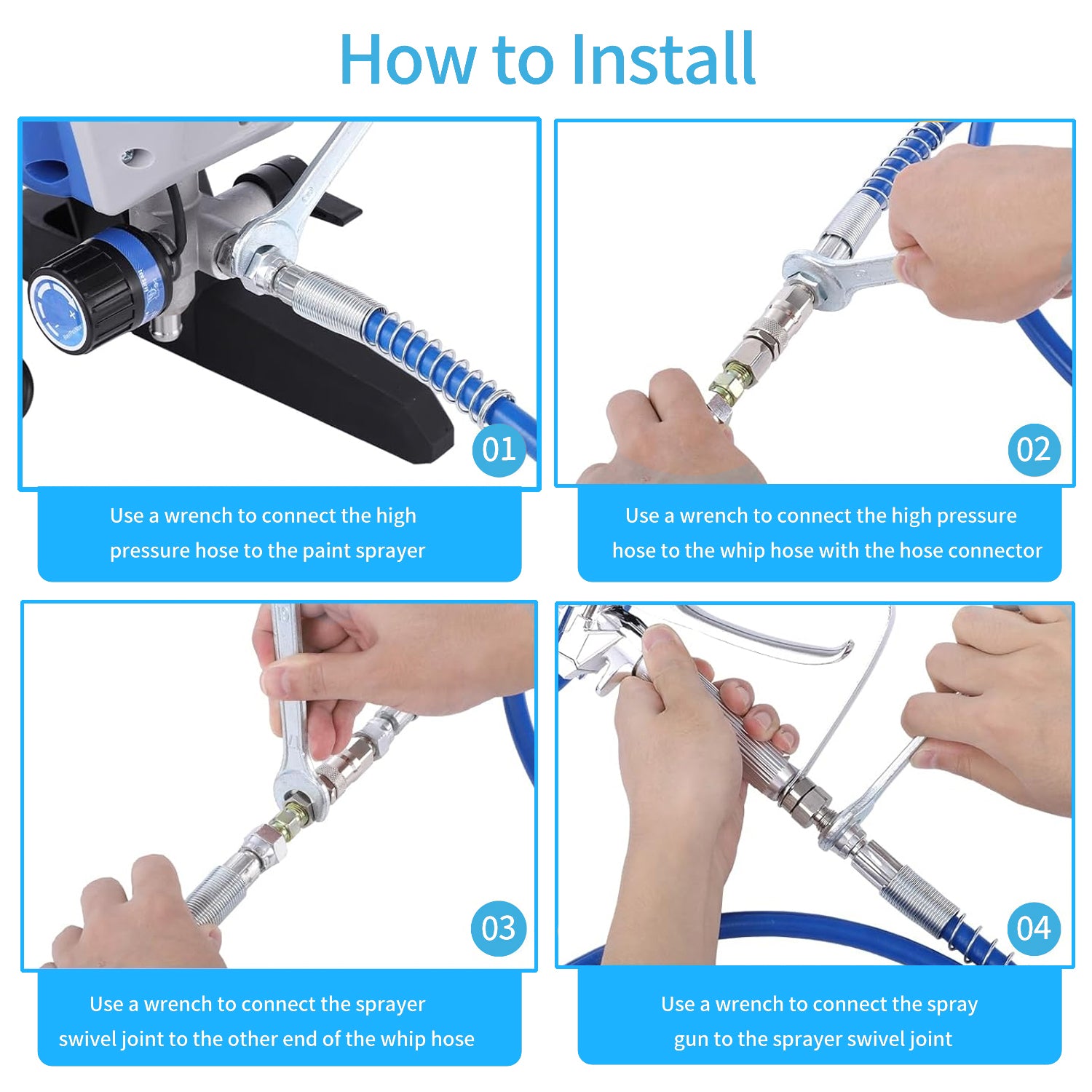 How to Install

01

Use a wrench to connect the high pressure hose to the paint sprayer

02

Use a wrench to connect the high pressure hose to the whip hose with the hose connector

03

Use a wrench to connect the sprayer swivel joint to the other end of the whip hose

04

Use a wrench to connect the spray gun to the sprayer swivel joint